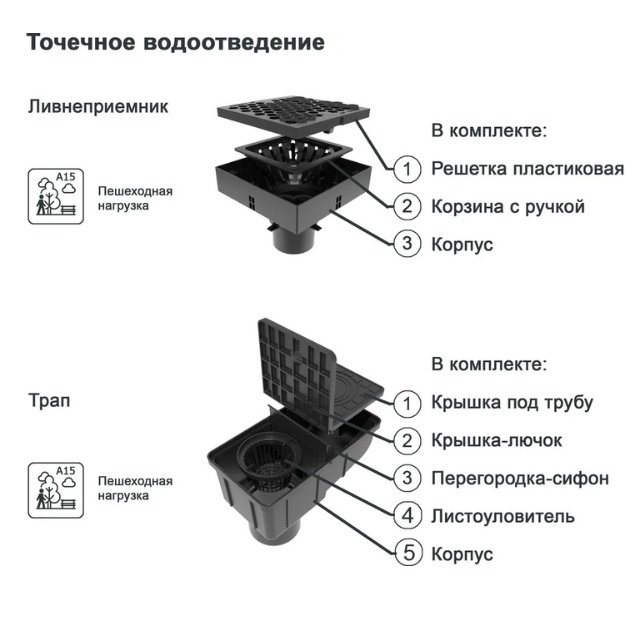 Точечное водоотведение

Ливнеприемник

A15

Пешеходная нагрузка

В комплекте:

1 Решетка пластиковая

2 Корзина с ручкой

3 Корпус

Трап

A15

Пешеходная нагрузка

В комплекте:

1 Крышка под трубу

2 Крышка-лючок

3 Перегородка-сифон

4 Листоуловитель

5 Корпус